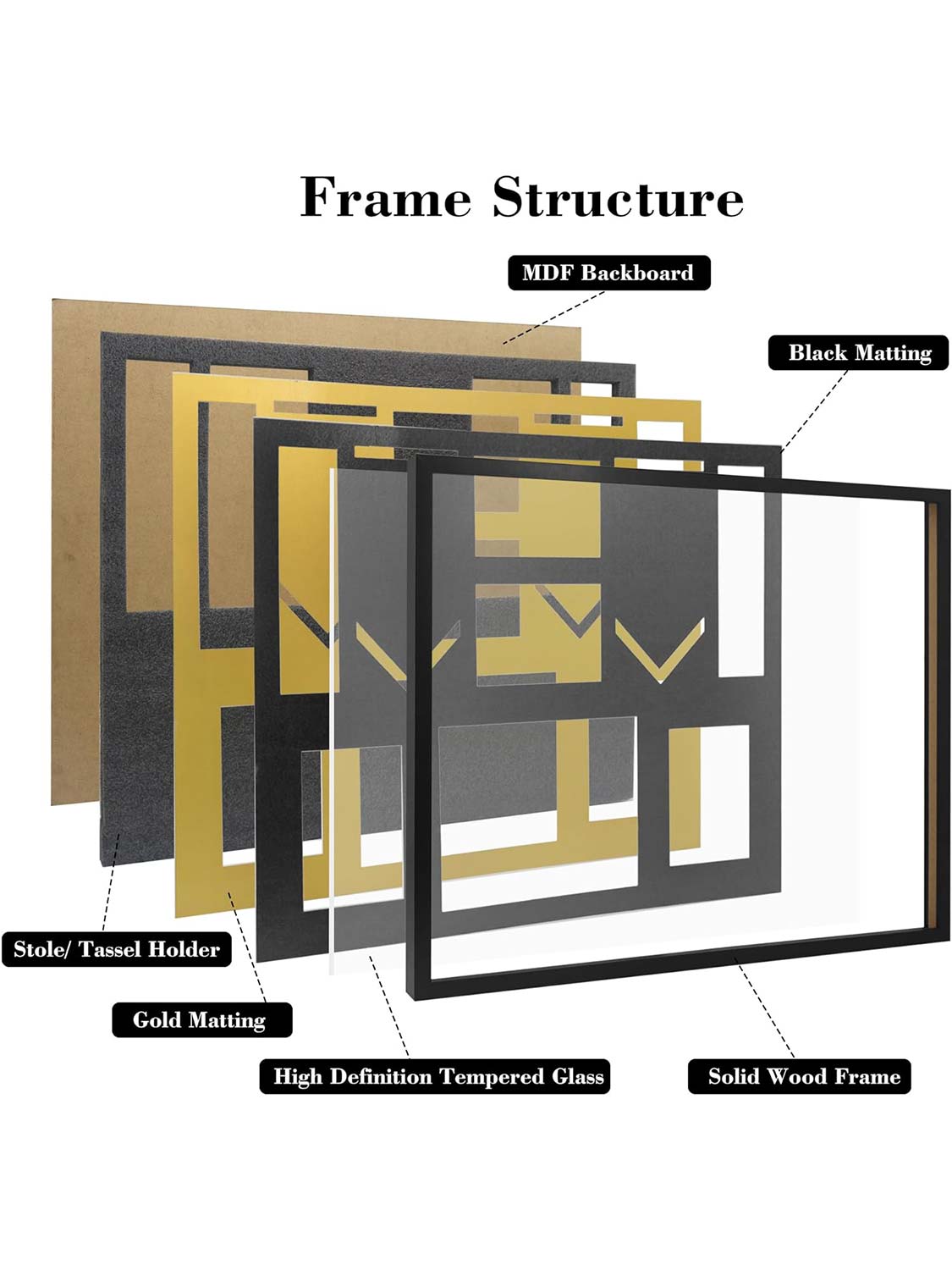 Frame Structure

MDF Backboard

Black Matting

Stole/ Tassel Holder

Gold Matting

High Definition Tempered Glass

Solid Wood Frame