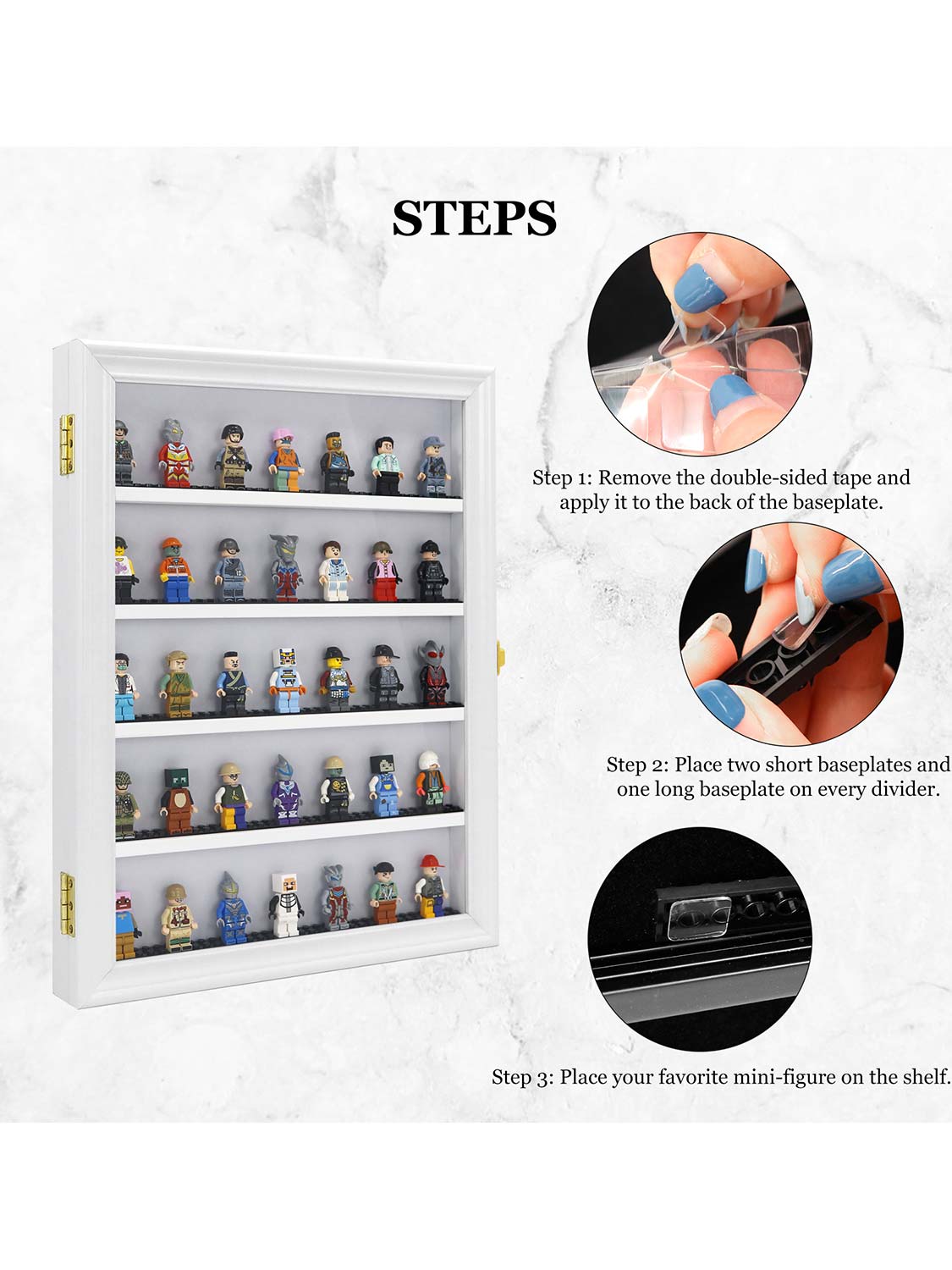 STEPS

Step 1: Remove the double-sided tape and apply it to the back of the baseplate.

Step 2: Place two short baseplates and one long baseplate on every divider.

Step 3: Place your favorite mini-figure on the shelf.